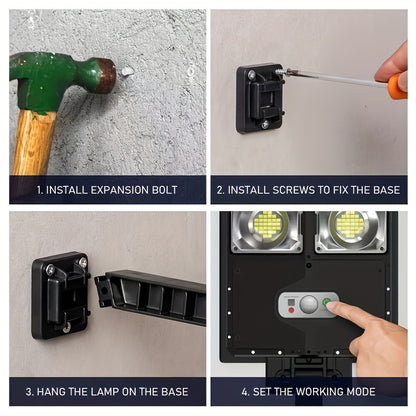 1. INSTALL EXPANSION BOLT

2. INSTALL SCREWS TO FIX THE BASE

3. HANG THE LAMP ON THE BASE

4. SET THE WORKING MODE