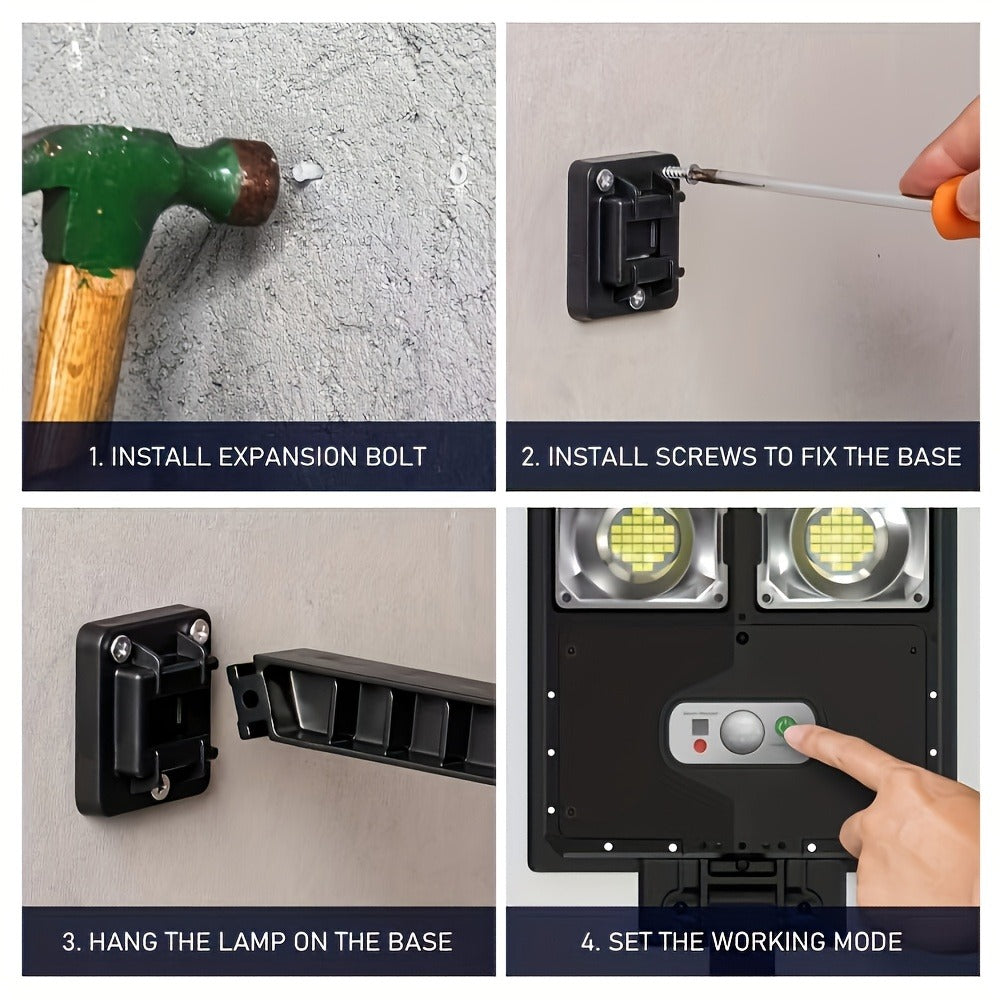 1. INSTALL EXPANSION BOLT

2. INSTALL SCREWS TO FIX THE BASE

3. HANG THE LAMP ON THE BASE

4. SET THE WORKING MODE